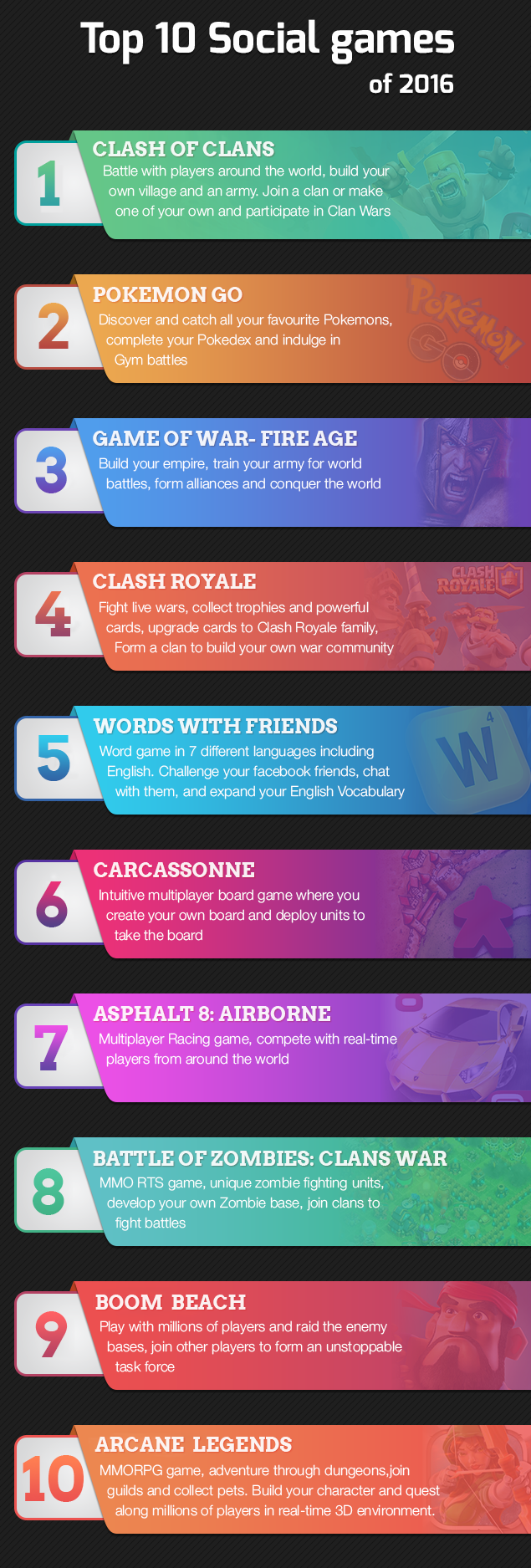 Top 10 Social games of 2016

1
CLASH OF CLANS
Battle with players around the world, build your own village and an army. Join a clan or make one of your own and participate in Clan Wars

2
POKEMON GO
Discover and catch all your favourite Pokemons, complete your Pokedex and indulge in Gym battles

Pokémon GO

3
GAME OF WAR- FIRE AGE
Build your empire, train your army for world battles, form alliances and conquer the world

4
CLASH ROYALE
Fight live wars, collect trophies and powerful cards, upgrade cards to Clash Royale family, Form a clan to build your own war community

CLASH ROYALE

5
WORDS WITH FRIENDS
Word game in 7 different languages including English. Challenge your facebook friends, chat with them, and expand your English Vocabulary

W 4

6
CARCASSONNE
Intuitive multiplayer board game where you create your own board and deploy units to take the board

7
ASPHALT 8: AIRBORNE
Multiplayer Racing game, compete with real-time players from around the world

8
BATTLE OF ZOMBIES: CLANS WAR
MMO RTS game, unique zombie fighting units, develop your own Zombie base, join clans to fight battles

9
BOOM BEACH
Play with millions of players and raid the enemy bases, join other players to form an unstoppable task force

10
ARCANE LEGENDS
MMORPG game, adventure through dungeons,join guilds and collect pets. Build your character and quest along millions of players in real-time 3D environment.